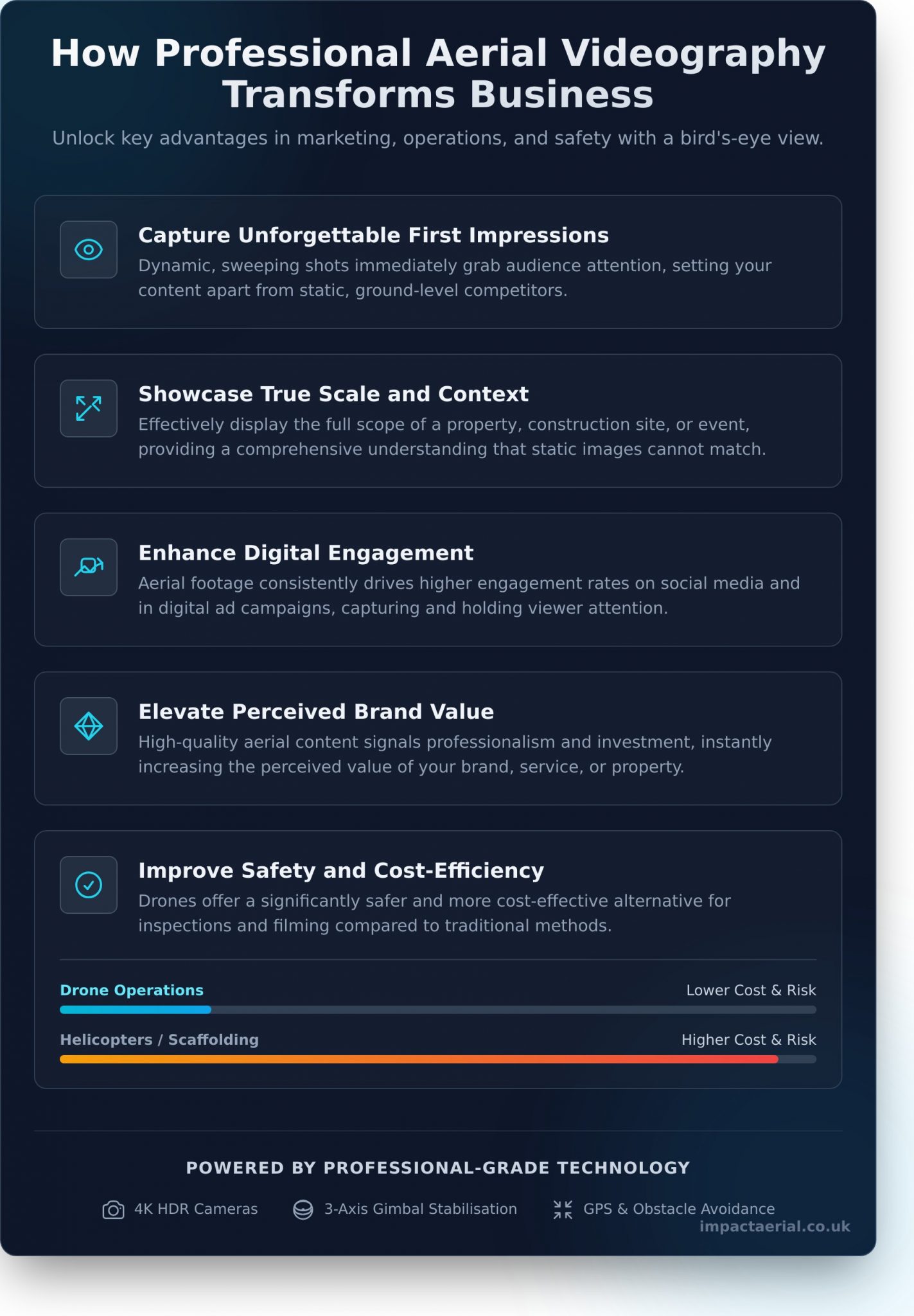 How Professional Aerial Videography Transforms Business

Unlock key advantages in marketing, operations, and safety with a bird's-eye view.

Capture Unforgettable First Impressions

Dynamic, sweeping shots immediately grab audience attention, setting your content apart from static, ground-level competitors.

Showcase True Scale and Context

Effectively display the full scope of a property, construction site, or event, providing a comprehensive understanding that static images cannot match.

Enhance Digital Engagement

Aerial footage consistently drives higher engagement rates on social media and in digital ad campaigns, capturing and holding viewer attention.

Elevate Perceived Brand Value

High-quality aerial content signals professionalism and investment, instantly increasing the perceived value of your brand, service, or property.

Improve Safety and Cost-Efficiency

Drones offer a significantly safer and more cost-effective alternative for inspections and filming compared to traditional methods.

Drone Operations
Lower Cost & Risk

Helicopters / Scaffolding
Higher Cost & Risk

POWERED BY PROFESSIONAL-GRADE TECHNOLOGY

4K HDR Cameras   3-Axis Gimbal Stabilisation   GPS & Obstacle Avoidance

impactaerial.co.uk